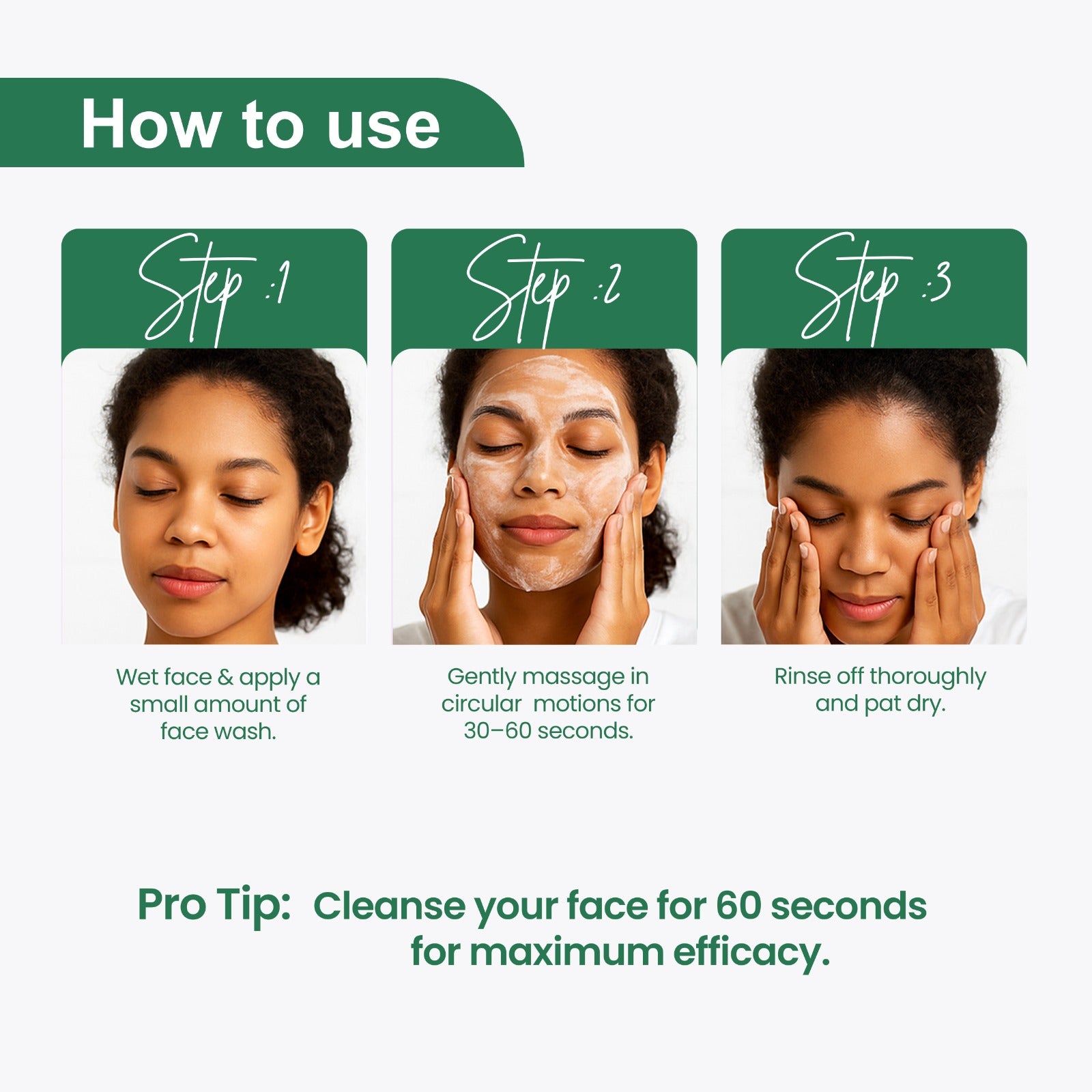 How to use

Step :1

Wet face & apply a small amount of face wash.

Step :2

Gently massage in circular motions for 30–60 seconds.

Step :3

Rinse off thoroughly and pat dry.

Pro Tip: Cleanse your face for 60 seconds for maximum efficacy.